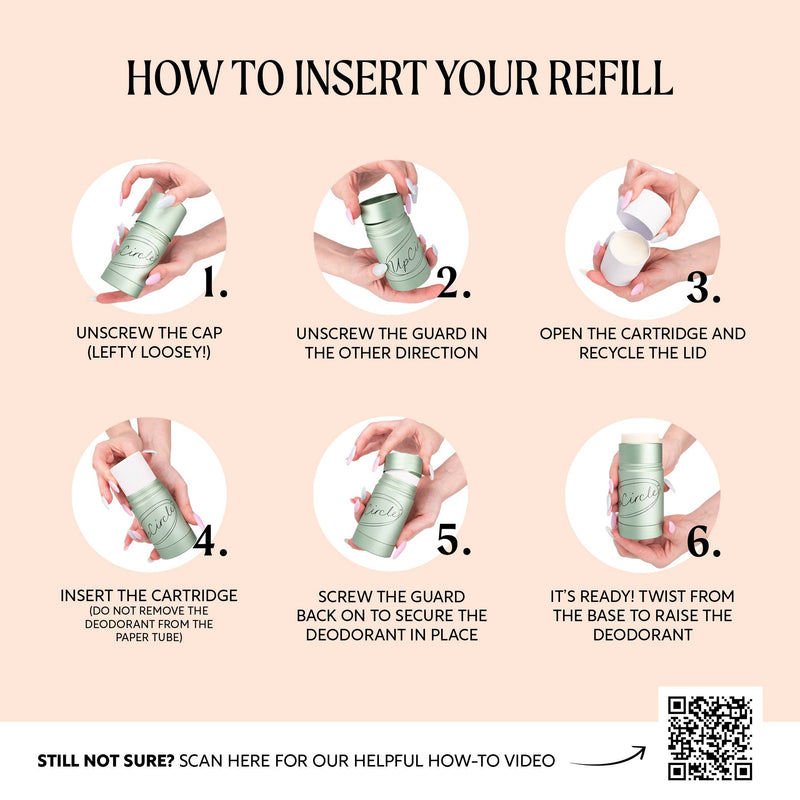 HOW TO INSERT YOUR REFILL

Circle

1.

UNSCREW THE CAP (LEFTY LOOSEY!)

UpCi

2.

UNSCREW THE GUARD IN THE OTHER DIRECTION

3.

OPEN THE CARTRIDGE AND RECYCLE THE LID

Circle

4.

INSERT THE CARTRIDGE (DO NOT REMOVE THE DEODORANT FROM THE PAPER TUBE)

Circle

5.

SCREW THE GUARD BACK ON TO SECURE THE DEODORANT IN PLACE

Circle

6.

IT'S READY! TWIST FROM THE BASE TO RAISE THE DEODORANT

STILL NOT SURE? SCAN HERE FOR OUR HELPFUL HOW-TO VIDEO